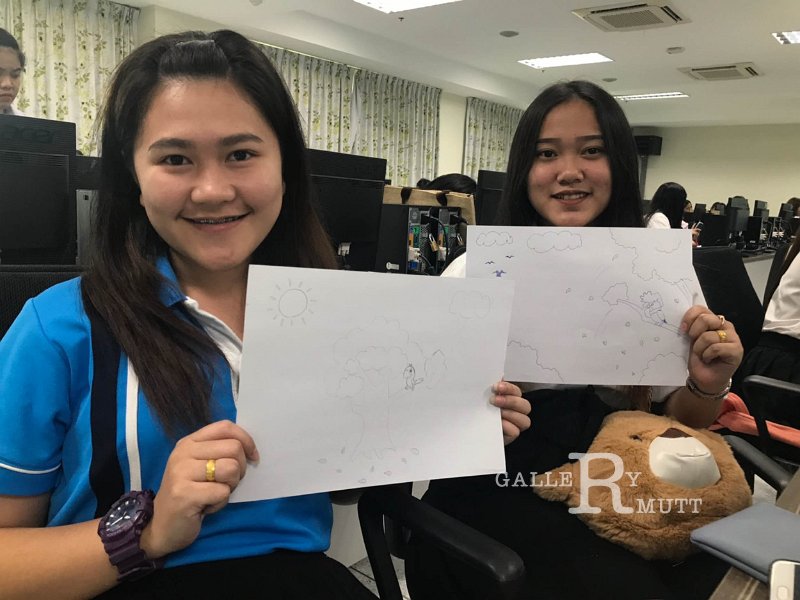 GALLERY RMUTT